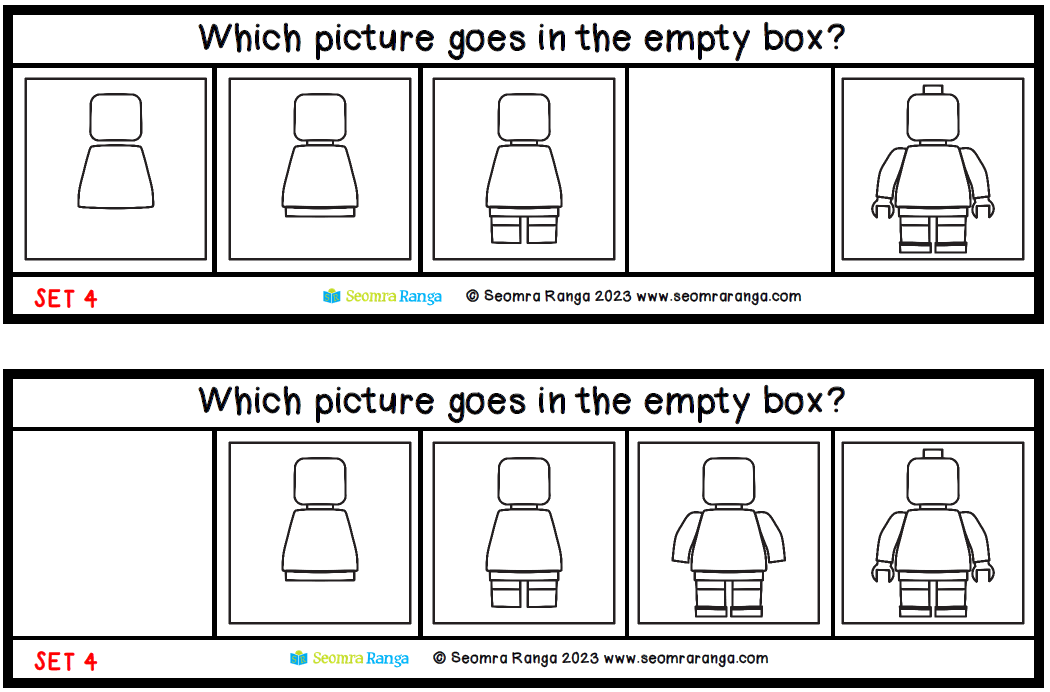 Which picture goes in the empty box?

SET 4

Seomra Ranga © Seomra Ranga 2023 www.seomraranga.com

Which picture goes in the empty box?

SET 4

Seomra Ranga © Seomra Ranga 2023 www.seomraranga.com