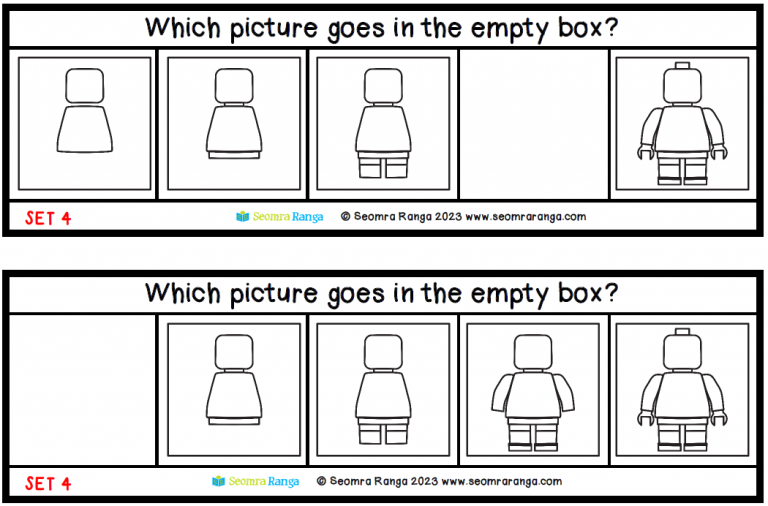 Which picture goes in the empty box?

SET 4

Seomra Ranga © Seomra Ranga 2023 www.seomraranga.com

Which picture goes in the empty box?

SET 4

Seomra Ranga © Seomra Ranga 2023 www.seomraranga.com