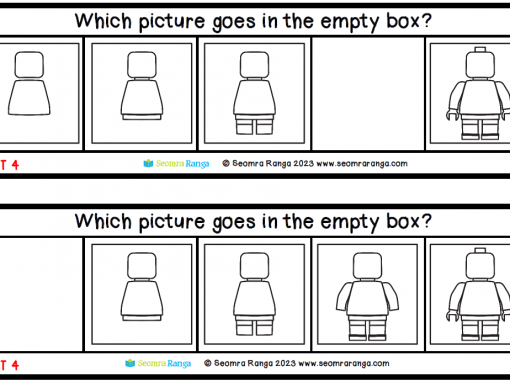 Which picture goes in the empty box?

T 4

Seomra Ranga

© Seomra Ranga 2023 www.seomraranga.com

Which picture goes in the empty box?

T 4

Seomra Ranga

© Seomra Ranga 2023 www.seomraranga.com