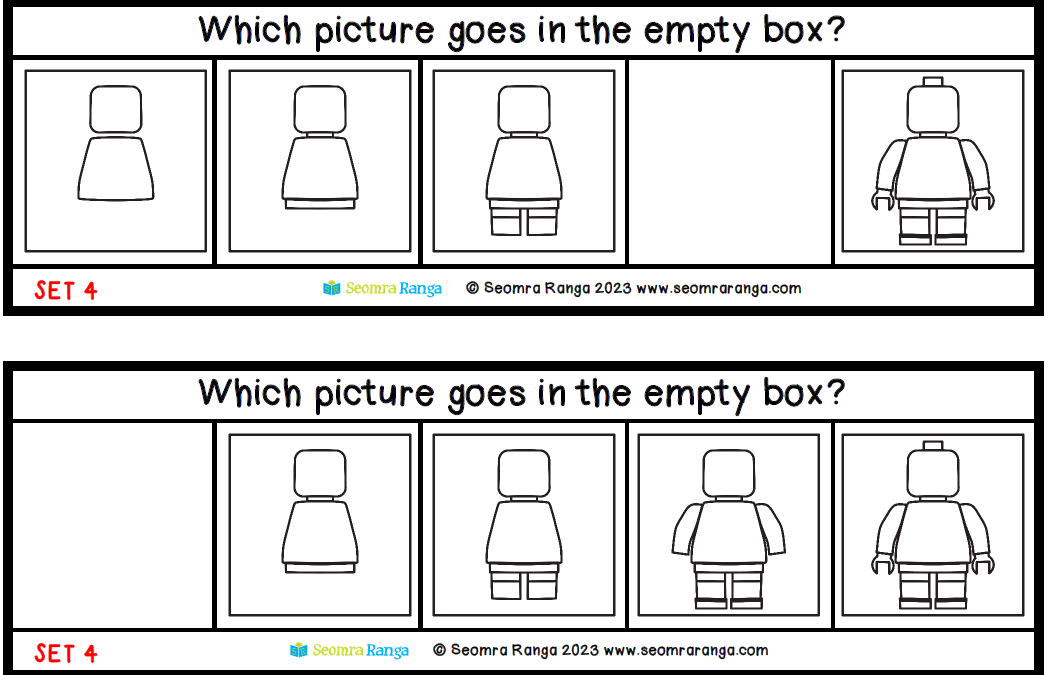 Which picture goes in the empty box?

SET 4

Seomra Ranga © Seomra Ranga 2023 www.seomraranga.com

Which picture goes in the empty box?

SET 4

Seomra Ranga © Seomra Ranga 2023 www.seomraranga.com