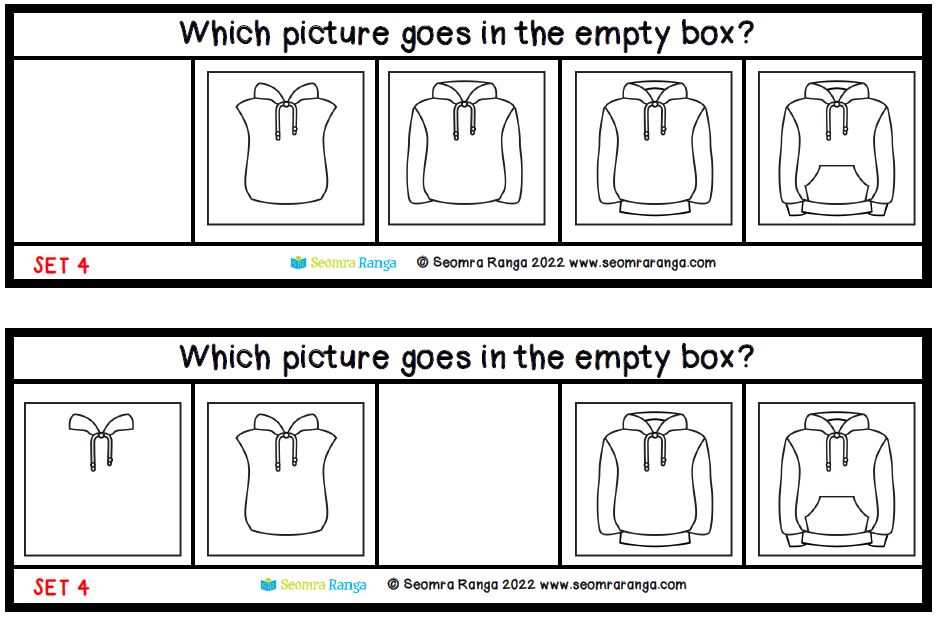 Which picture goes in the empty box?

SET 4

Seomra Ranga © Seomra Ranga 2022 www.seomraranga.com

Which picture goes in the empty box?

SET 4

Seomra Ranga © Seomra Ranga 2022 www.seomraranga.com