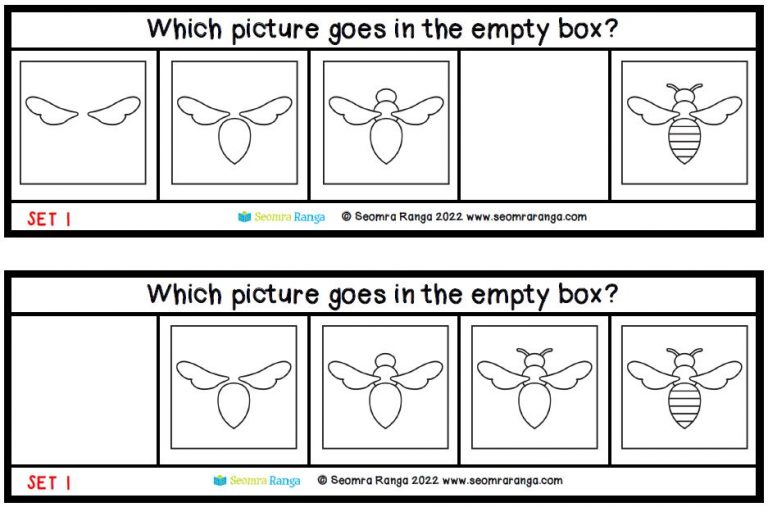 Which picture goes in the empty box?

SET 1

Seomra Ranga © Seomra Ranga 2022 www.seomraranga.com

Which picture goes in the empty box?

SET 1

Seomra Ranga © Seomra Ranga 2022 www.seomraranga.com