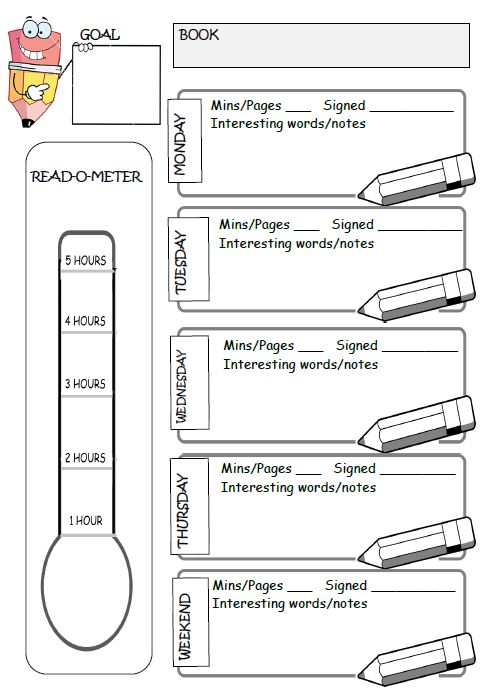 GOAL

BOOK

READ-O-METER

5 HOURS

4 HOURS

3 HOURS

2 HOURS

1 HOUR

MONDAY
Mins/Pages ___ Signed __________
Interesting words/notes

TUESDAY
Mins/Pages ___ Signed __________
Interesting words/notes

WEDNESDAY
Mins/Pages ___ Signed __________
Interesting words/notes

THURSDAY
Mins/Pages ___ Signed __________
Interesting words/notes

WEEKEND
Mins/Pages ___ Signed __________
Interesting words/notes