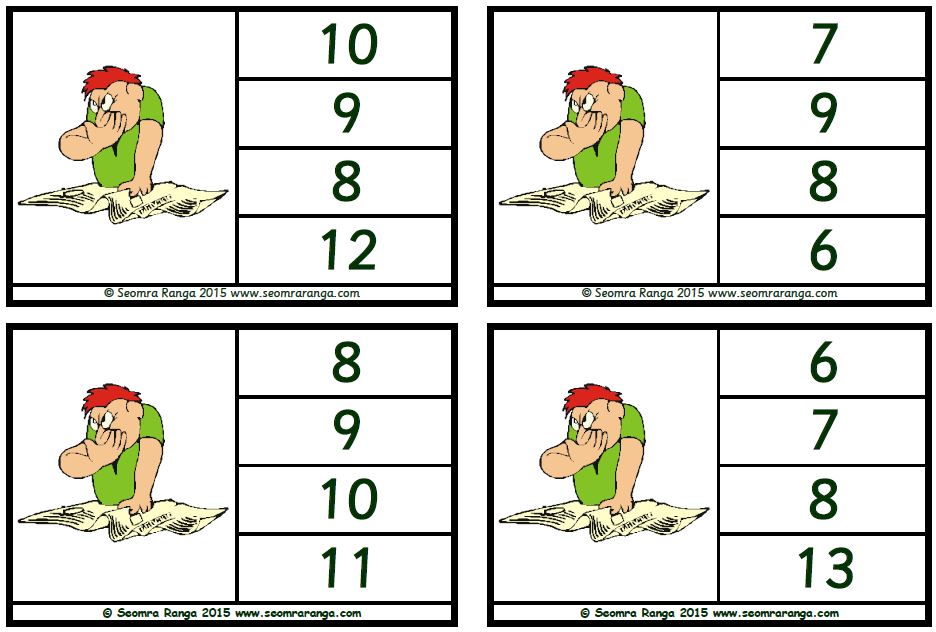 10
9
8
12
© Seomra Ranga 2015 www.seomraranga.com

7
9
8
6
© Seomra Ranga 2015 www.seomraranga.com

8
9
10
11
© Seomra Ranga 2015 www.seomraranga.com

6
7
8
13
© Seomra Ranga 2015 www.seomraranga.com