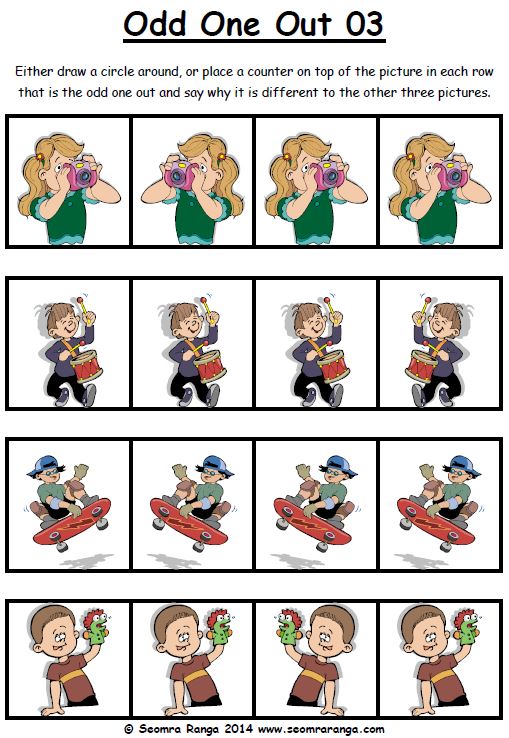 Odd One Out 03

Either draw a circle around, or place a counter on top of the picture in each row that is the odd one out and say why it is different to the other three pictures.

© Seomra Ranga 2014 www.seomraranga.com