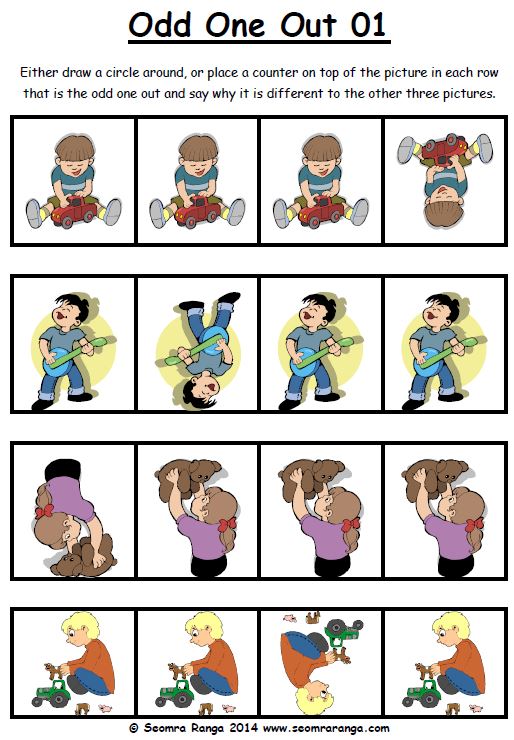 Odd One Out 01

Either draw a circle around, or place a counter on top of the picture in each row that is the odd one out and say why it is different to the other three pictures.

© Seomra Ranga 2014 www.seomraranga.com